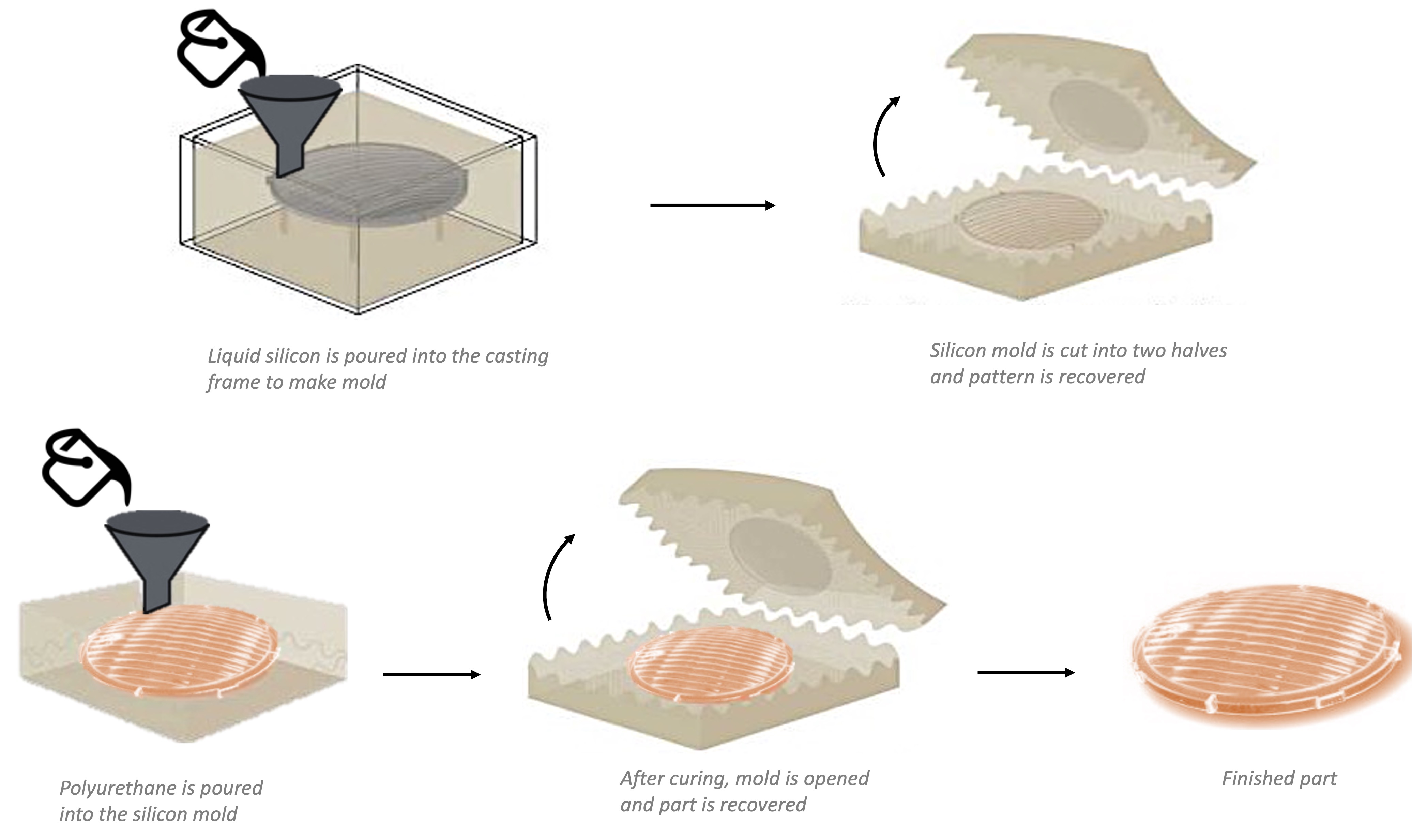 Liquid silicon is poured into the casting frame to make mold

Silicon mold is cut into two halves and pattern is recovered

Polyurethane is poured into the silicon mold

After curing, mold is opened and part is recovered

Finished part